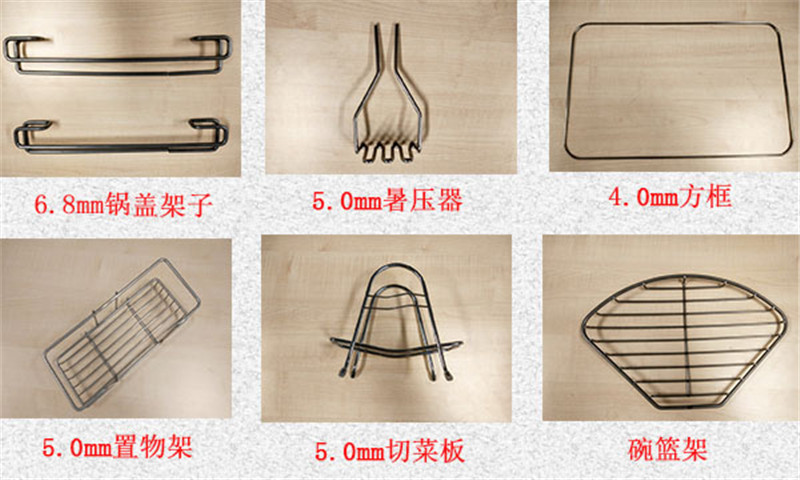 6.8mm锅盖架子

5.0mm暑压器

4.0mm方框

5.0mm置物架

5.0mm切菜板

碗篮架